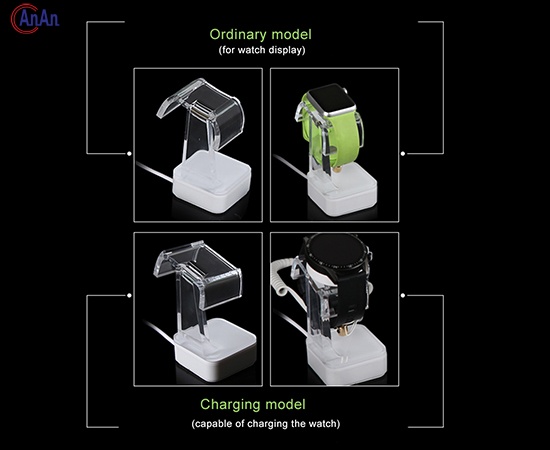 AnAn

Ordinary model
(for watch display)

Charging model
(capable of charging the watch)