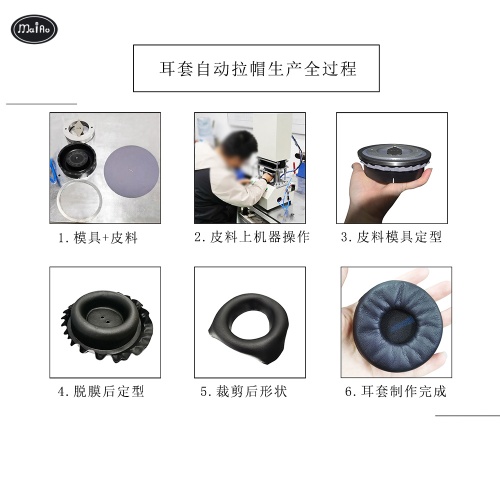 MaiAo

耳套自动拉帽生产全过程

1. 模具+皮料

2. 皮料上机器操作

3. 皮料模具定型

4. 脱膜后定型

5. 裁剪后形状

6. 耳套制作完成